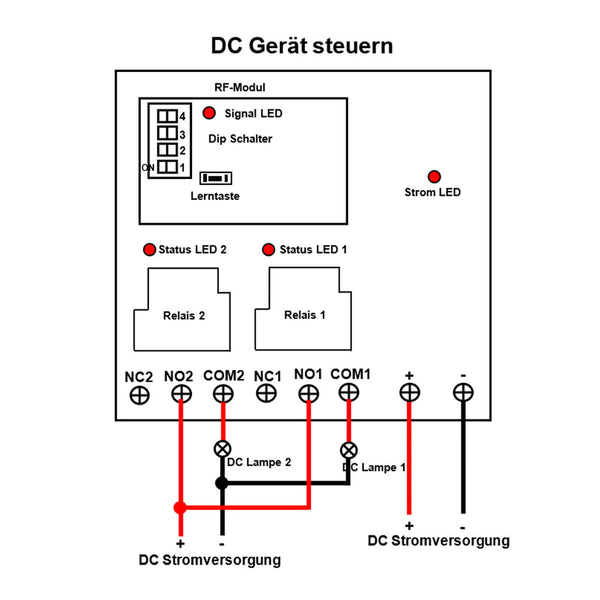 DC Gerät steuern

RF-Modul

4
3
2
ON 1

Signal LED

Dip Schalter

Lerntaste

Strom LED

Status LED 2

Status LED 1

Relais 2

Relais 1

NC2 NO2 COM2 NC1 NO1 COM1 + -

DC Lampe 2

DC Lampe 1

+ -
DC Stromversorgung

+ -
DC Stromversorgung