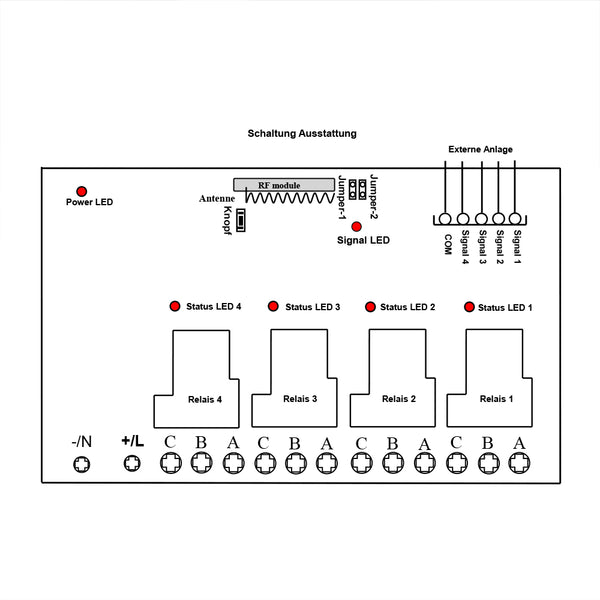 Schaltung Ausstattung

Externe Anlage

Power LED

RF module

Antenne

Knopf

Jumper-1

Jumper-2

Signal LED

COM
Signal 4
Signal 3
Signal 2
Signal 1

Status LED 4
Status LED 3
Status LED 2
Status LED 1

Relais 4
Relais 3
Relais 2
Relais 1

-/N
+/L
C B A C B A C B A C B A